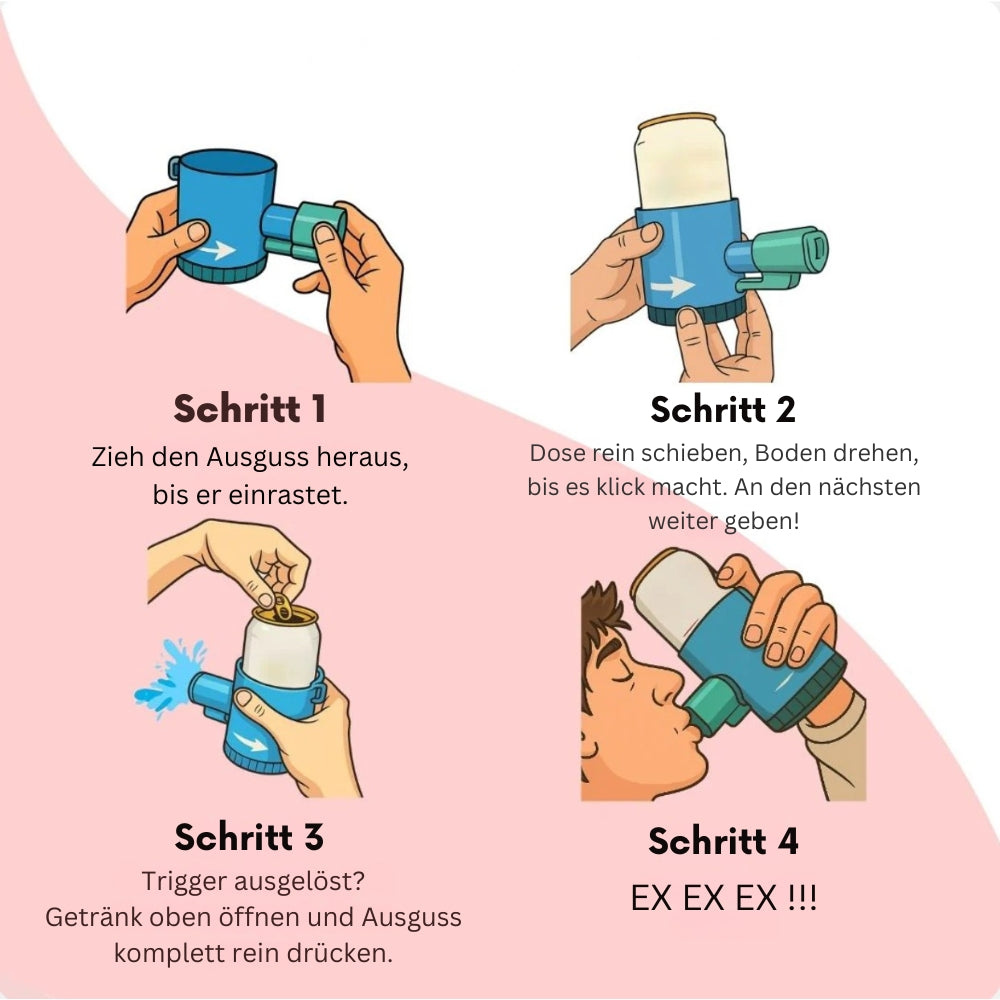 Schritt 1
Zieh den Ausguss heraus, bis er einrastet.

Schritt 2
Dose rein schieben, Boden drehen, bis es klick macht. An den nächsten weiter geben!

Schritt 3
Trigger ausgelöst?
Getränk oben öffnen und Ausguss komplett rein drücken.

Schritt 4
EX EX EX !!!